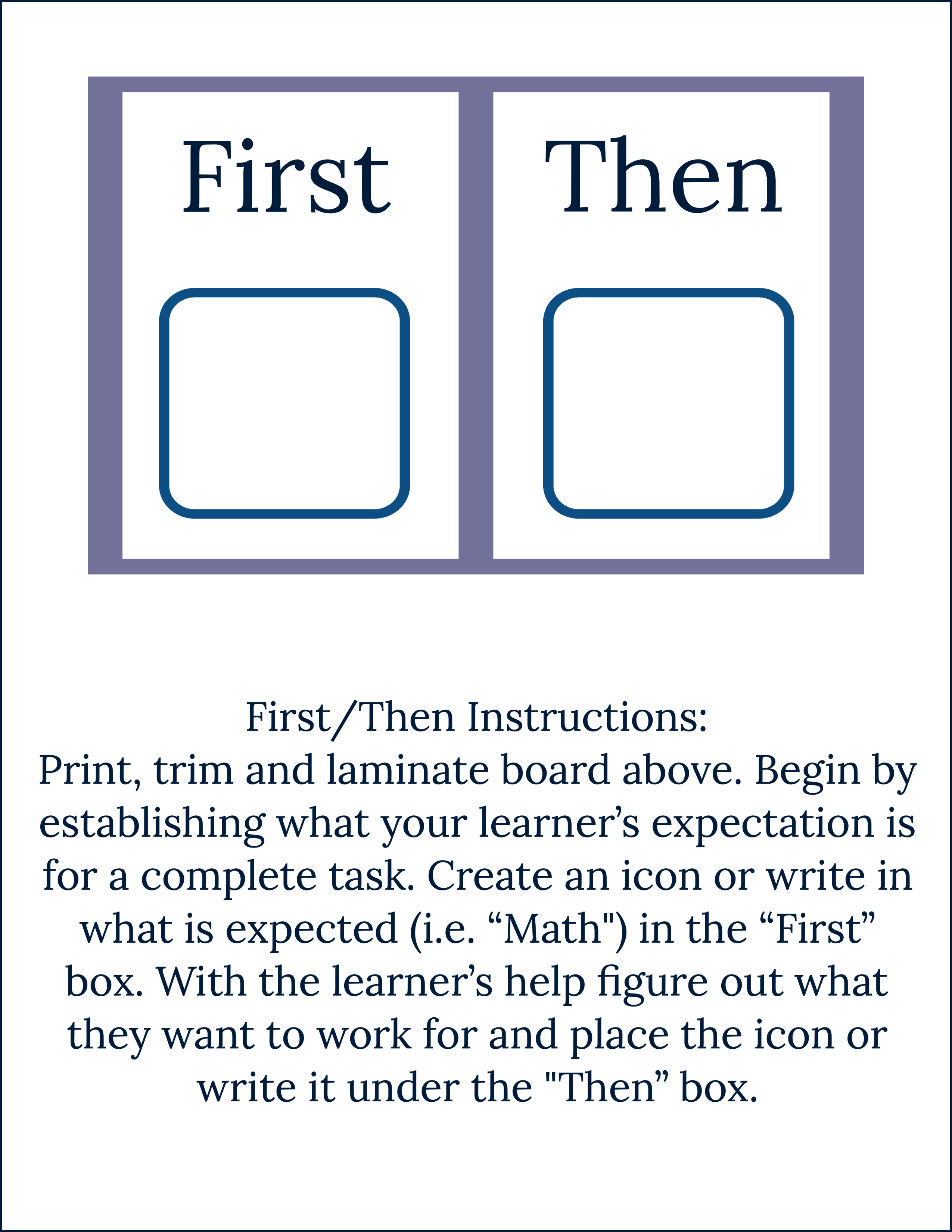 First

Then

First/Then Instructions:
Print, trim and laminate board above. Begin by establishing what your learner’s expectation is for a complete task. Create an icon or write in what is expected (i.e. “Math") in the “First” box. With the learner’s help figure out what they want to work for and place the icon or write it under the "Then” box.